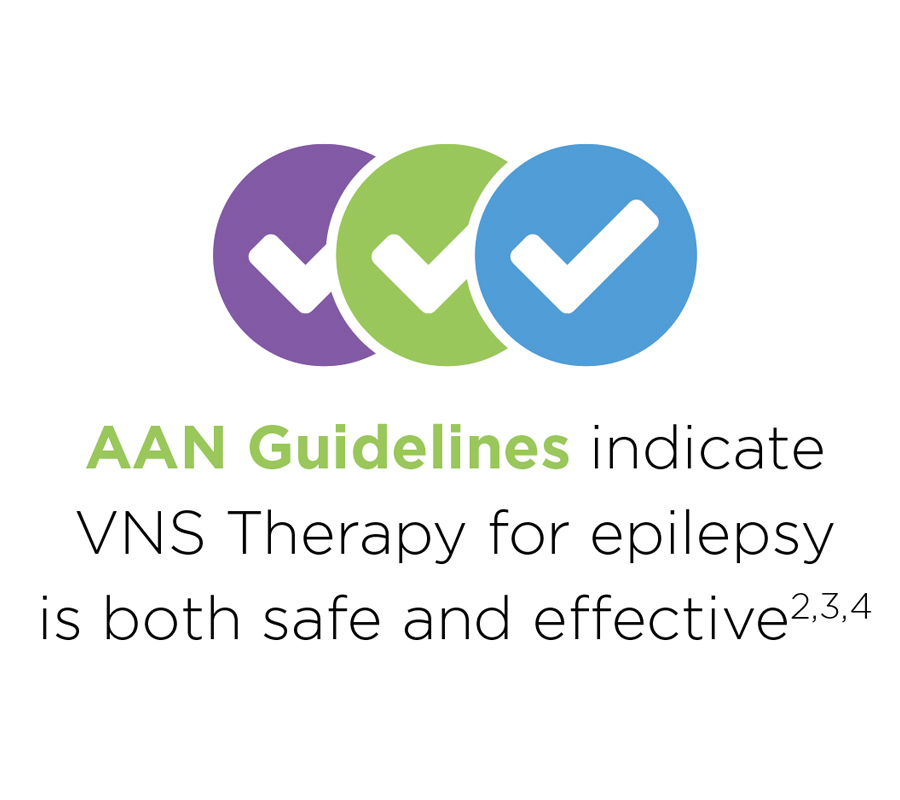 AAN Guidelines indicate VNS Therapy for epilepsy is both safe and effective$^{2,3,4}$