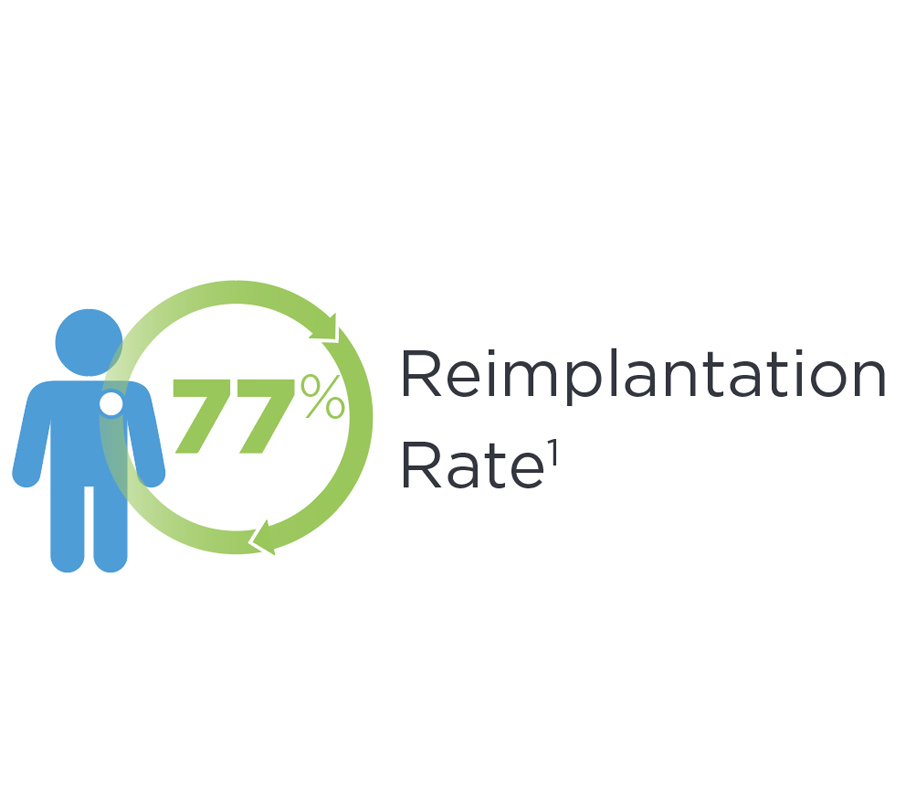 77%

Reimplantation Rate$^1$