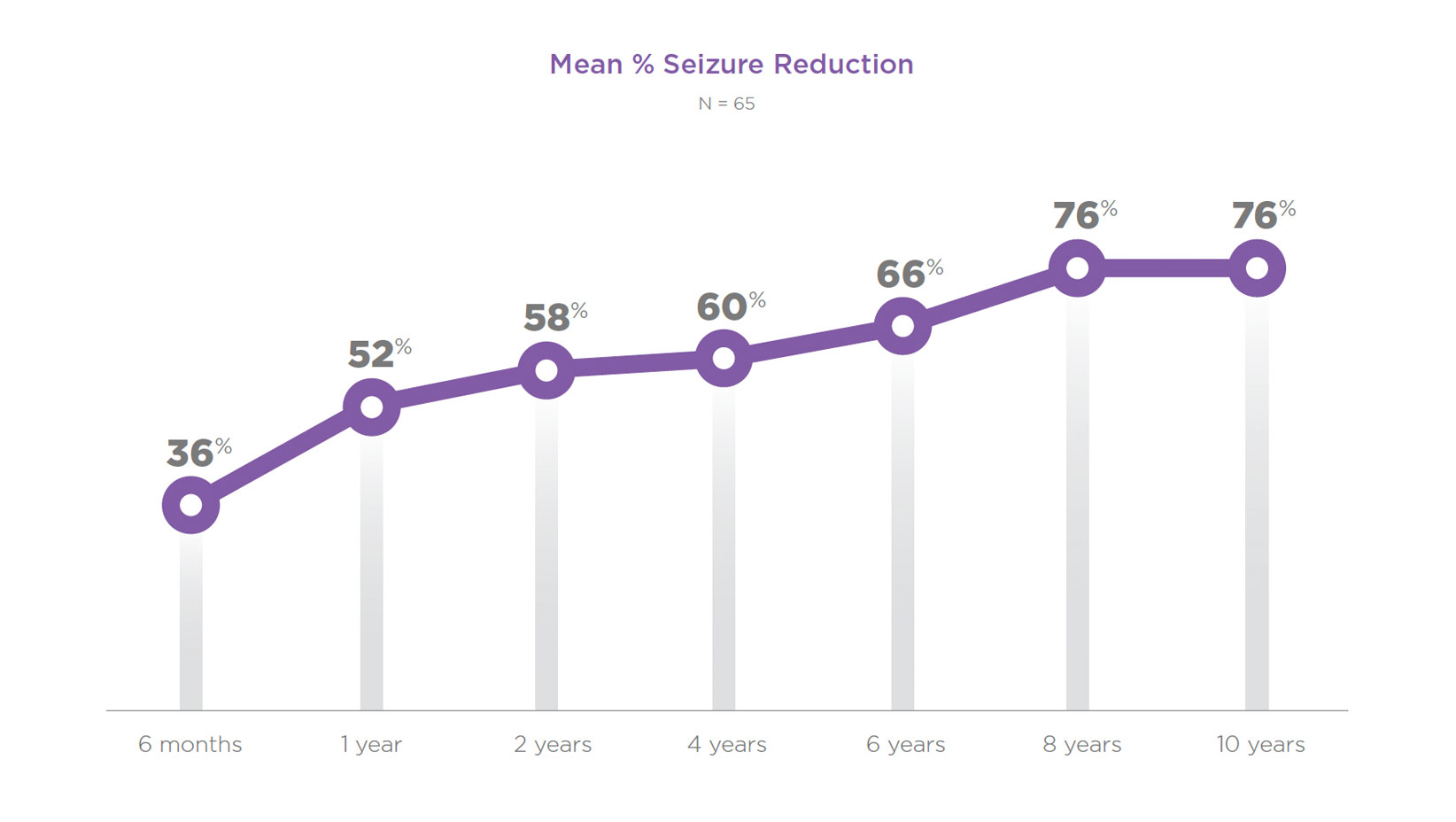 Mean % Seizure Reduction

N = 65

36%

52%

58%

60%

66%

76%

76%

6 months

1 year

2 years

4 years

6 years

8 years

10 years