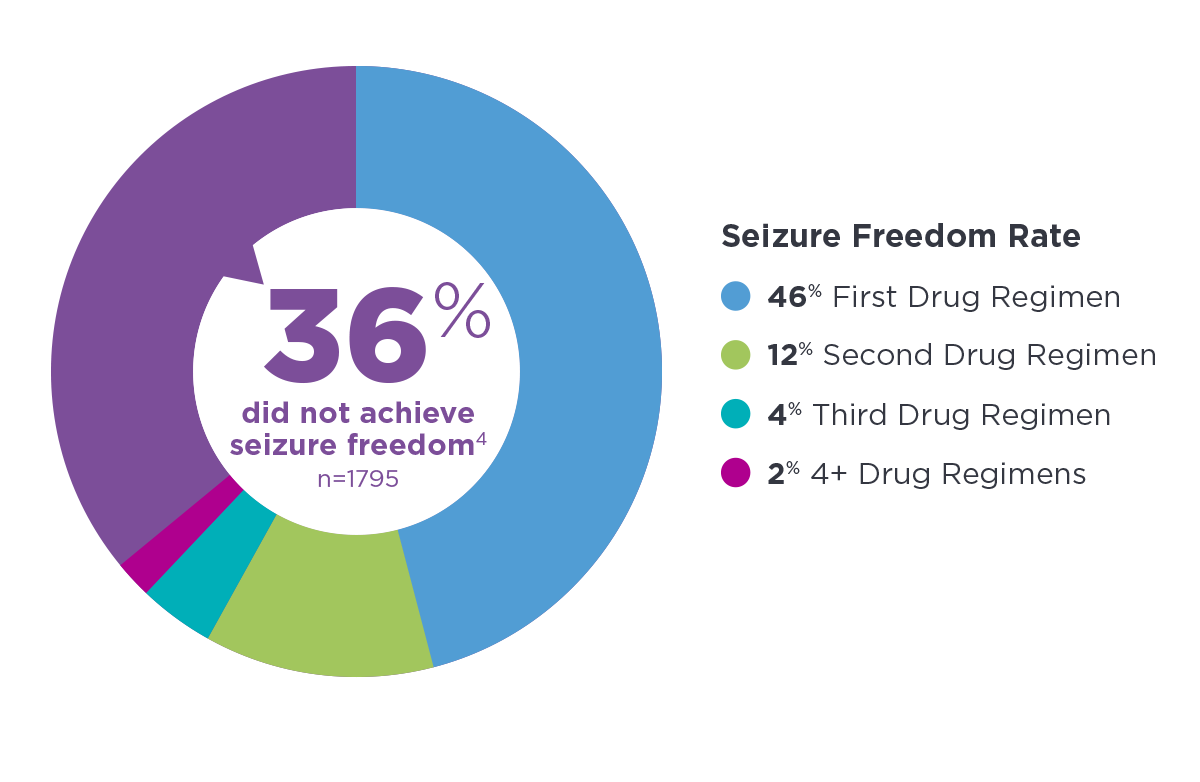 36%
did not achieve seizure freedom$^4$
n=1795

Seizure Freedom Rate
46% First Drug Regimen
12% Second Drug Regimen
4% Third Drug Regimen
2% 4+ Drug Regimens